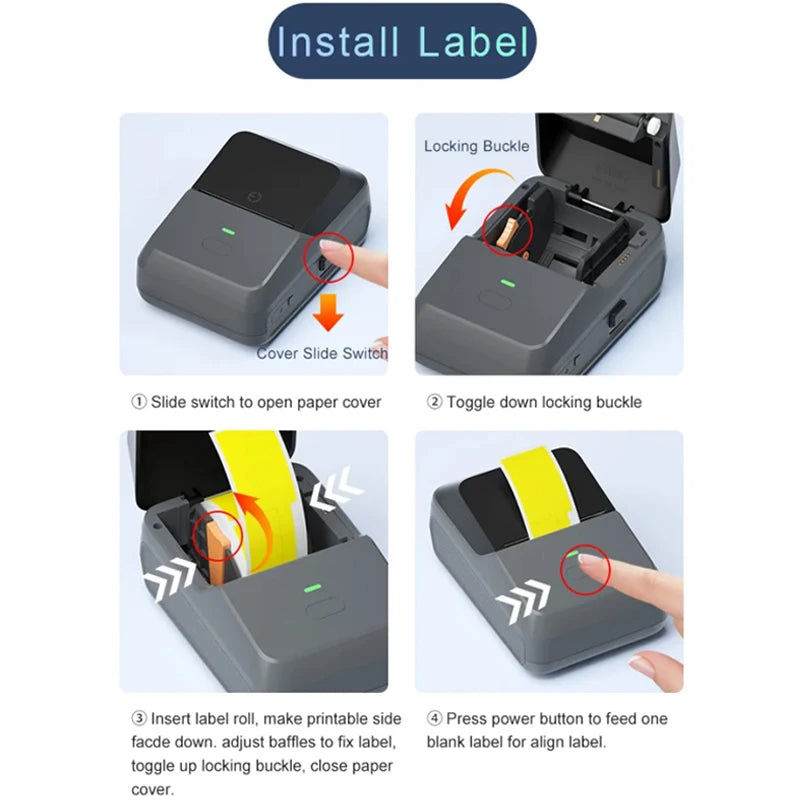 Install Label

Cover Slide Switch

① Slide switch to open paper cover

Locking Buckle

② Toggle down locking buckle

③ Insert label roll, make printable side facde down. adjust baffles to fix label, toggle up locking buckle, close paper cover.

④ Press power button to feed one blank label for align label.